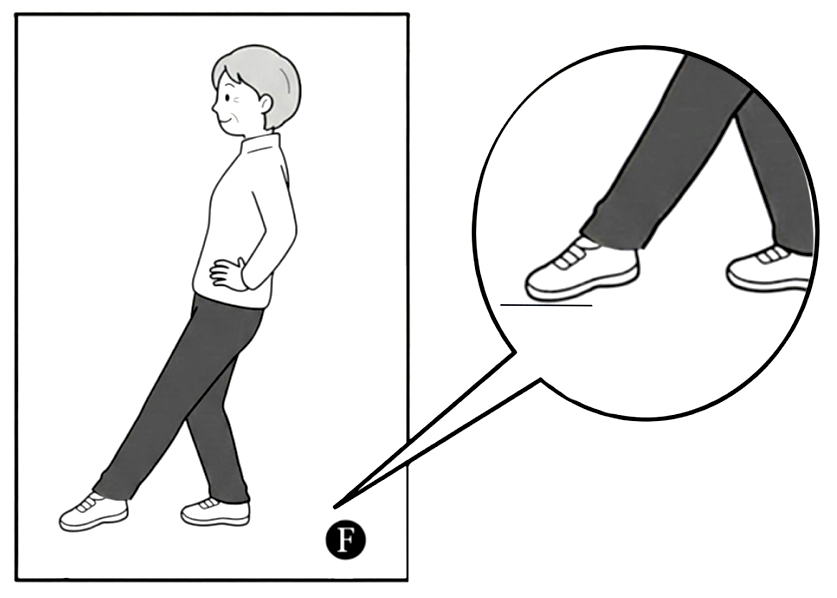 F