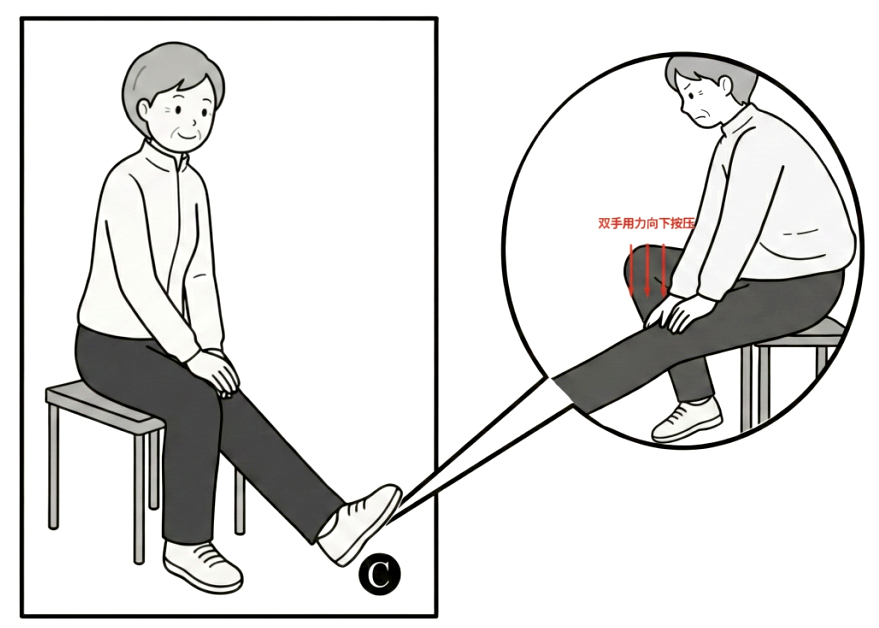 双手用力向下按压

C