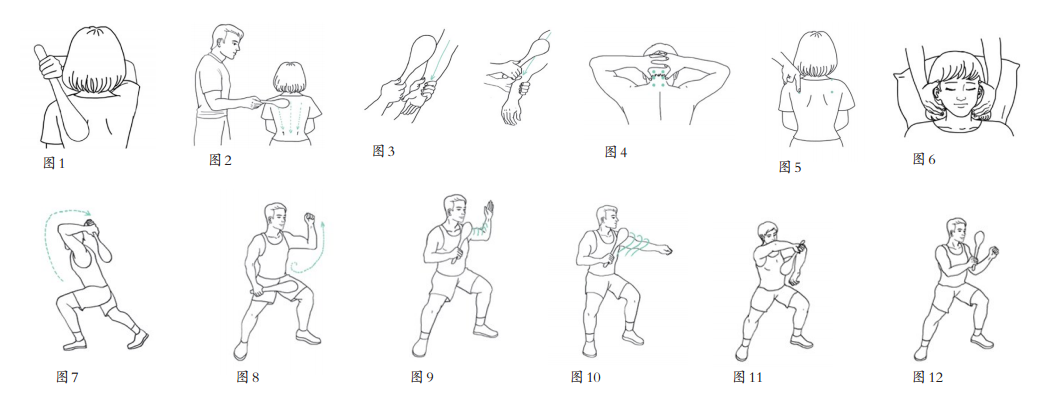 图 1 图 2 图 3 图 4 图 5 图 6

图 7 图 8 图 9 图 10 图 11 图 12