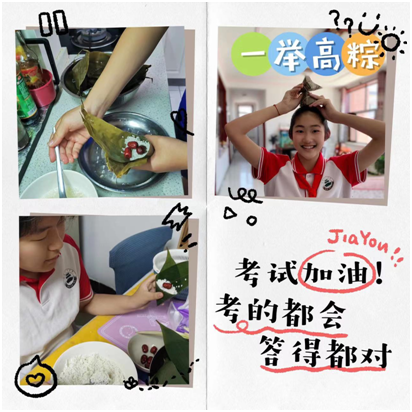 一举高粽

JiaYou

考试加油!
考的都会
答得都对